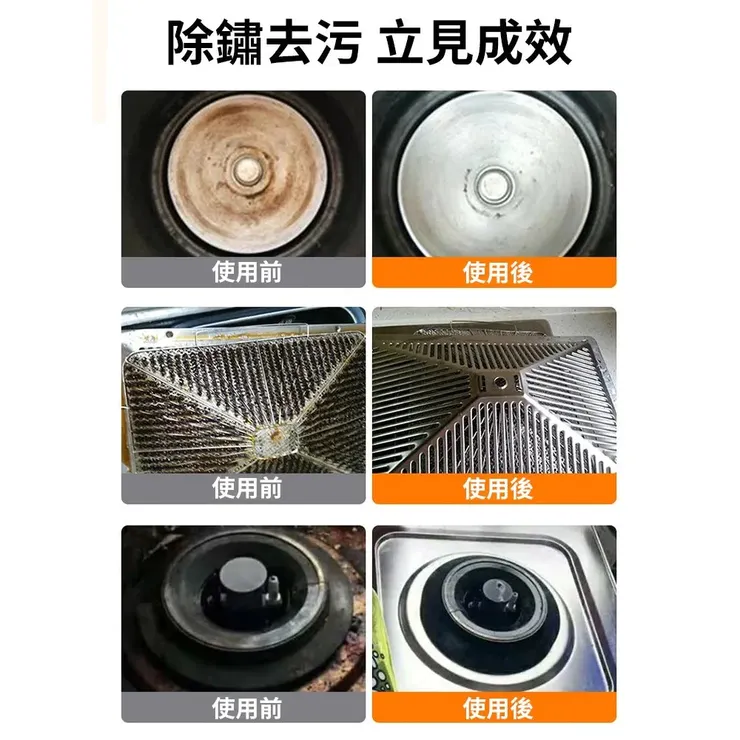 除鏽去污 立見成效

使用前

使用後

使用前

使用後

使用前

使用後