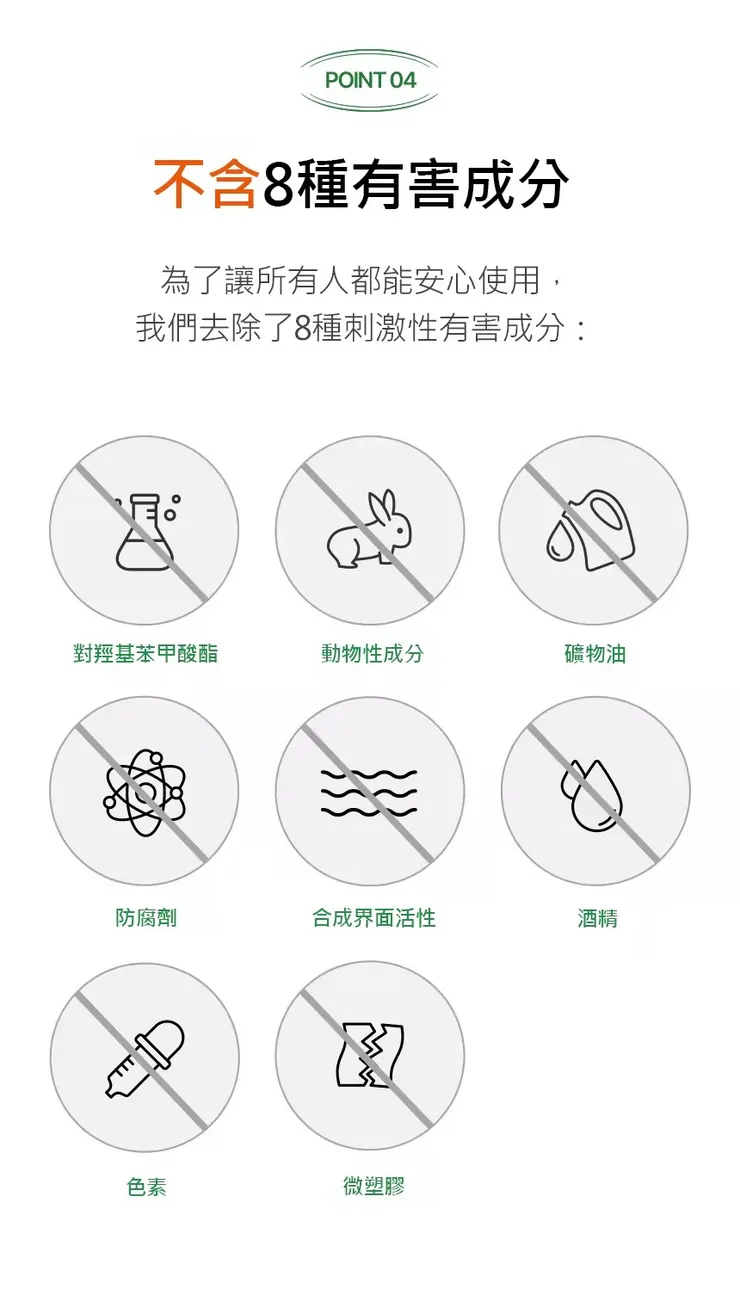 POINT 04

不含8種有害成分

為了讓所有人都能安心使用，
我們去除了8種刺激性有害成分：

對羥基苯甲酸酯

動物性成分

礦物油

防腐劑

合成界面活性

酒精

色素

微塑膠