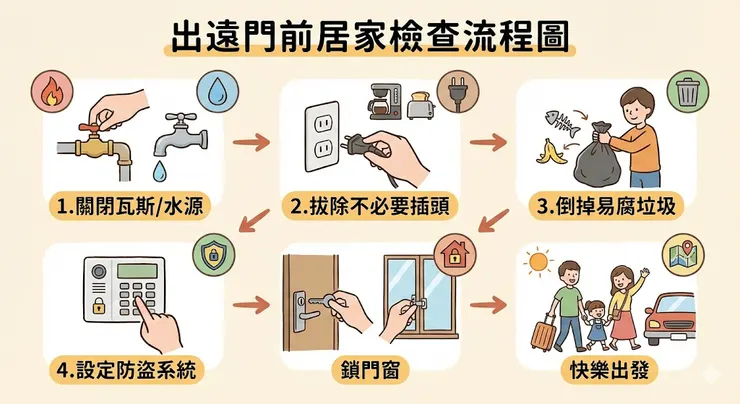 出遠門前居家檢查流程圖

1.關閉瓦斯/水源

2.拔除不必要插頭

3.倒掉易腐垃圾

4.設定防盜系統

鎖門窗

快樂出發