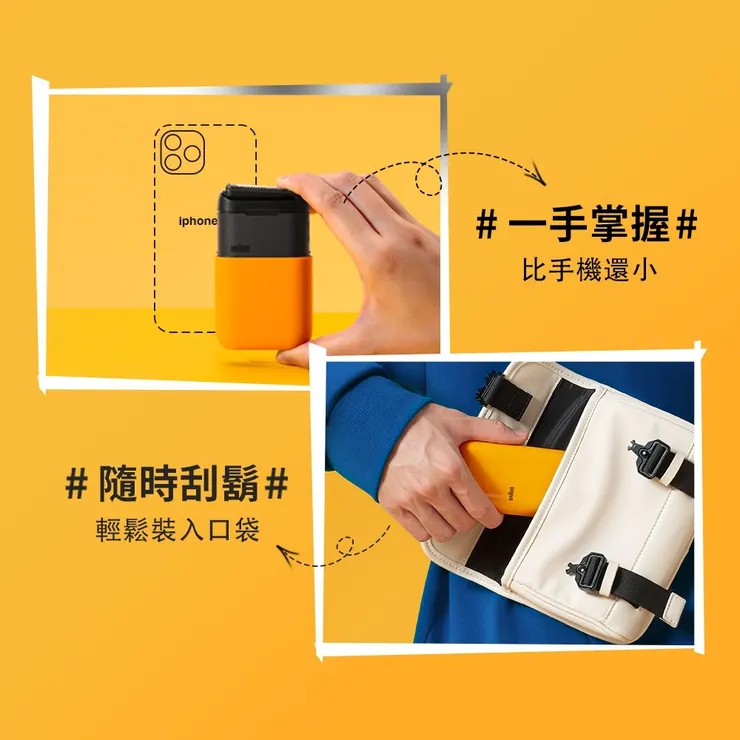 iphone

# 一手掌握 #
比手機還小

# 隨時刮鬍 #
輕鬆裝入口袋