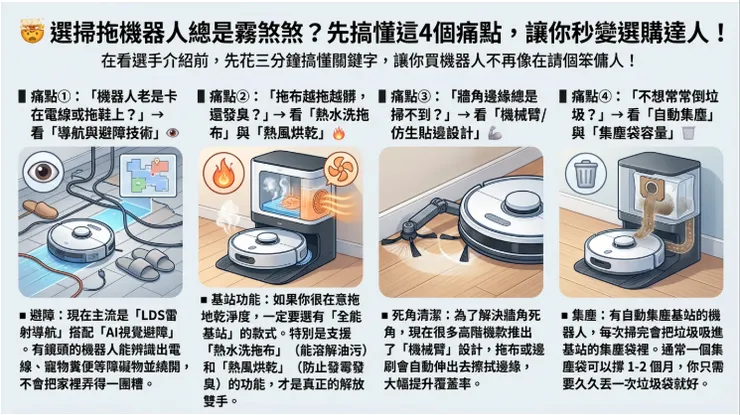 選掃拖機器人總是霧煞煞？先搞懂這4個痛點，讓你秒變選購達人！

在看選手介紹前，先花三分鐘搞懂關鍵字，讓你買機器人不再像在請個笨傭人！

■ 痛點①：「機器人老是卡在電線或拖鞋上？」→ 看「導航與避障技術」

■ 避障：現在主流是「LDS雷射導航」搭配「AI視覺避障」。有鏡頭的機器人能辨識出電線、寵物糞便等障礙物並繞開，不會把家裡弄得一團糟。

■ 痛點②：「拖布越拖越髒，還發臭？」→ 看「熱水洗拖布」與「熱風烘乾」

■ 基站功能：如果你很在意拖地乾淨度，一定要選有「全能基站」的款式。特別是支援「熱水洗拖布」（能溶解油污）和「熱風烘乾」（防止發霉發臭）的功能，才是真正的解放雙手。

■ 痛點③：「牆角邊緣總是掃不到？」→ 看「機械臂/仿生貼邊設計」

■ 死角清潔：為了解決牆角死角，現在很多高階機款推出了「機械臂」設計，拖布或邊刷會自動伸出去擦拭邊緣，大幅提升覆蓋率。

■ 痛點④：「不想常常倒垃圾？」→ 看「自動集塵」與「集塵袋容量」

■ 集塵：有自動集塵基站的機器人，每次掃完會把垃圾吸進基站的集塵袋裡。通常一個集塵袋可以撐 1-2 個月，你只需要久久丟一次垃圾袋就好。