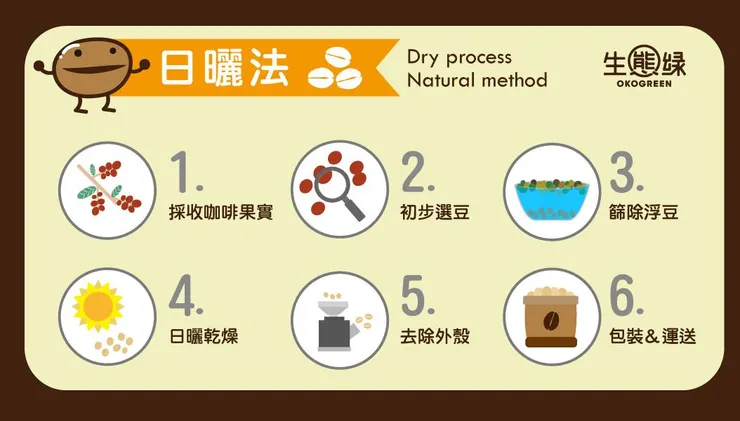 日曬法

Dry process
Natural method

生態綠
OKOGREEN

1.
採收咖啡果實

2.
初步選豆

3.
篩除浮豆

4.
日曬乾燥

5.
去除外殼

6.
包裝&運送