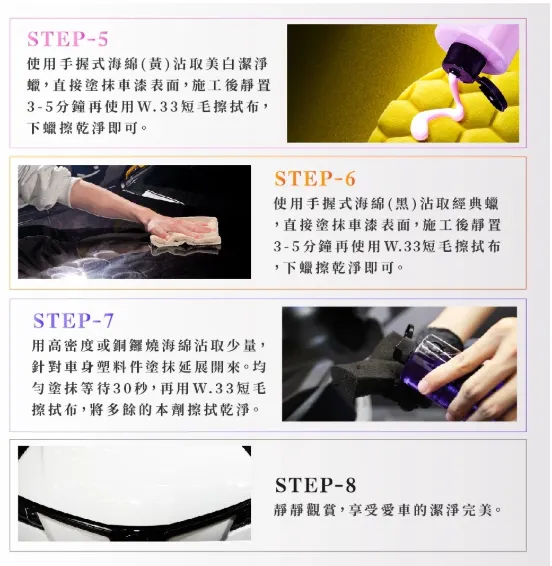 STEP-5
使用手握式海綿(黃)沾取美白潔淨蠟,直接塗抹車漆表面,施工後靜置3-5分鐘再使用W.33短毛擦拭布,下蠟擦乾淨即可。

STEP-6
使用手握式海綿(黑)沾取經典蠟,直接塗抹車漆表面,施工後靜置3-5分鐘再使用W.33短毛擦拭布,下蠟擦乾淨即可。

STEP-7
用高密度或銅鑼燒海綿沾取少量,針對車身塑料件塗抹延展開來。均勻塗抹等待30秒,再用W.33短毛擦拭布,將多餘的本劑擦拭乾淨。

STEP-8
靜靜觀賞,享受愛車的潔淨完美。