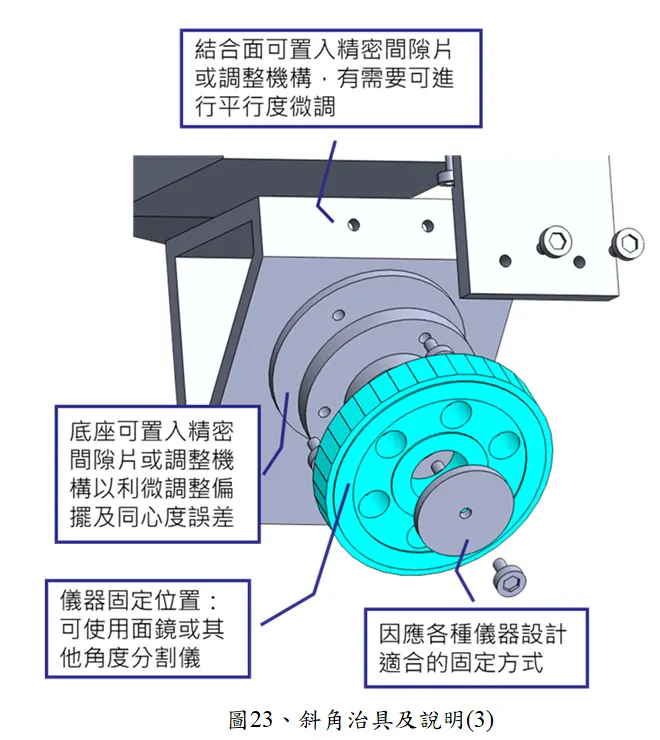 結合面可置入精密間隙片或調整機構，有需要可進行平行度微調

底座可置入精密間隙片或調整機構以利微調整偏擺及同心度誤差

儀器固定位置：可使用面鏡或其他角度分割儀

因應各種儀器設計適合的固定方式

圖23、斜角治具及說明(3)