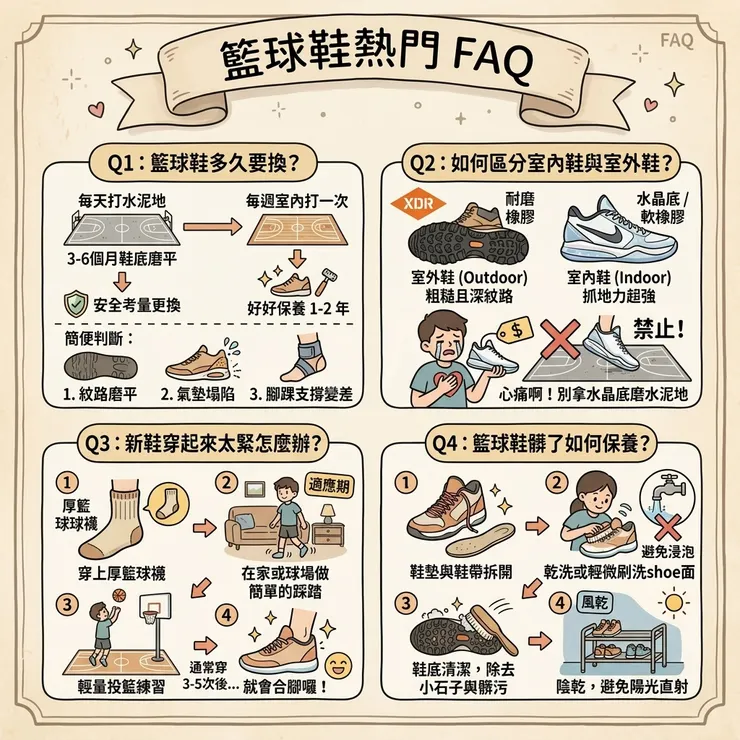 籃球鞋熱門 FAQ

FAQ

Q1：籃球鞋多久要換？

每天打水泥地

3-6個月鞋底磨平

安全考量更換

每週室內打一次

好好保養 1-2 年

簡便判斷：

1. 紋路磨平

2. 氣墊塌陷

3. 腳踝支撐變差

Q2：如何區分室內鞋與室外鞋？

XDR

耐磨橡膠

室外鞋 (Outdoor) 粗糙且深紋路

水晶底 / 軟橡膠

室內鞋 (Indoor) 抓地力超強

$

禁止！

心痛啊！別拿水晶底磨水泥地

Q3：新鞋穿起來太緊怎麼辦？

1 厚籃球球襪

穿上厚籃球襪

2 適應期

在家或球場做簡單的踩踏

3

輕量投籃練習

4

通常穿 3-5次後... 就會合腳囉！

Q4：籃球鞋髒了如何保養？

1

鞋墊與鞋帶拆開

2

避免浸泡

乾洗或輕微刷洗shoe面

3

鞋底清潔，除去小石子與髒污

4 風乾

陰乾，避免陽光直射