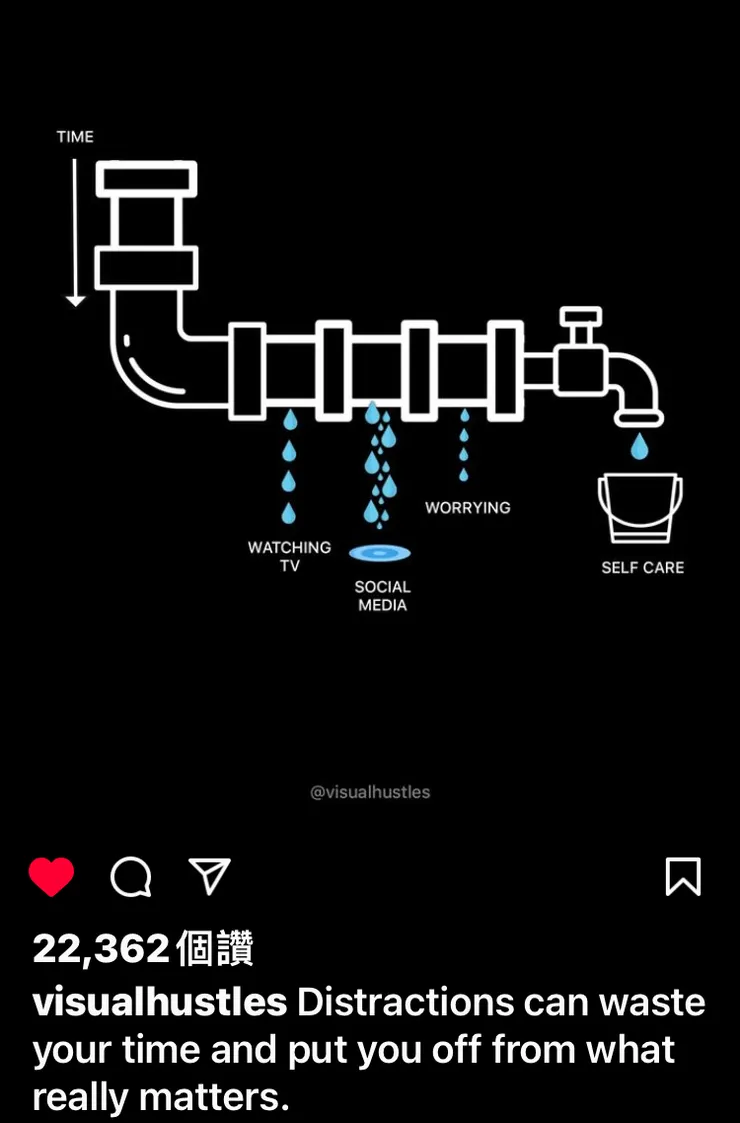 TIME

WATCHING TV

SOCIAL MEDIA

WORRYING

SELF CARE

@visualhustles

22,362 個讚

visualhustles Distractions can waste your time and put you off from what really matters.