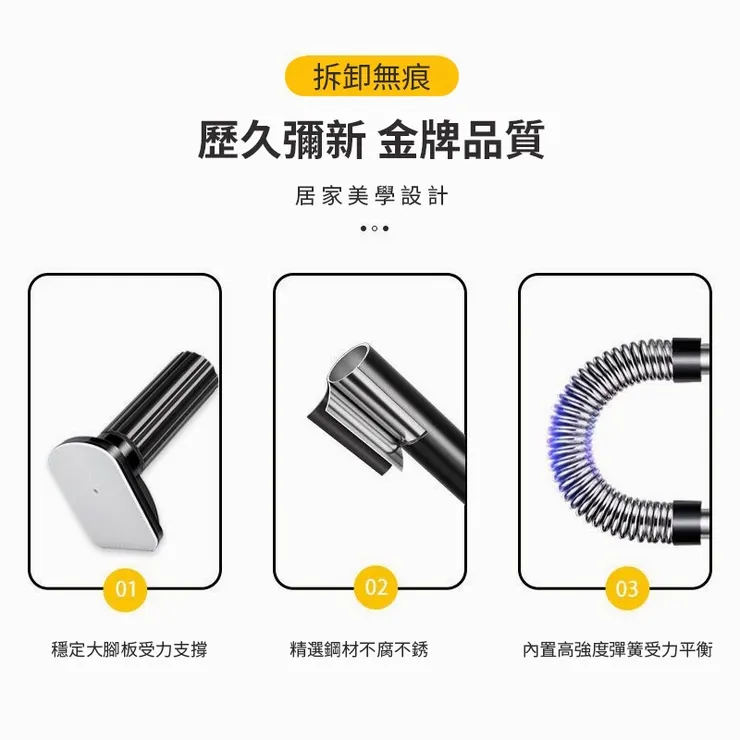 拆卸無痕

歷久彌新 金牌品質

居家美學設計

01

穩定大腳板受力支撐

02

精選鋼材不腐不銹

03

內置高強度彈簧受力平衡