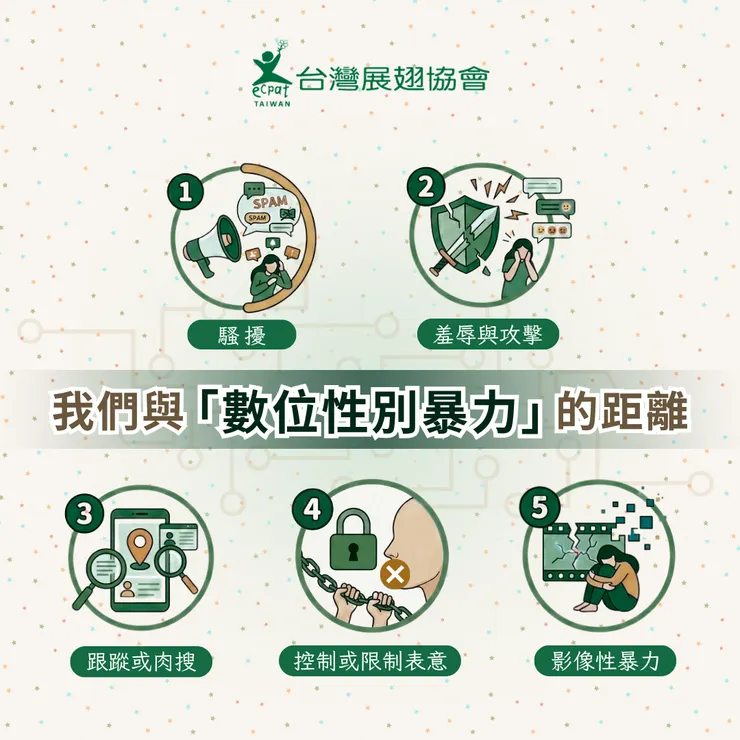 ecpat
TAIWAN
台灣展翅協會

1
SPAM
SPAM
騷擾

2
羞辱與攻擊

我們與「數位性別暴力」的距離

3
跟蹤或肉搜

4
控制或限制表意

5
影像性暴力