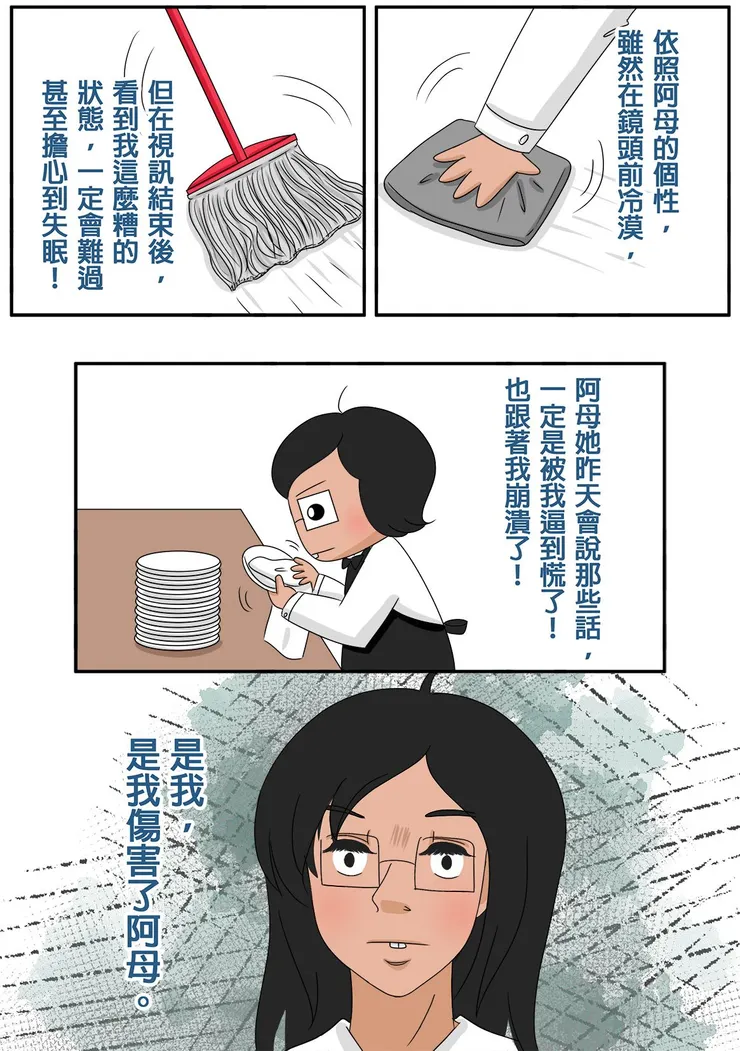 依照阿母的個性，雖然在鏡頭前冷漠，

但在視訊結束後，看到我這麼糟的狀態，一定會難過甚至擔心到失眠！

阿母她昨天會說那些話，一定是被我逼到慌了！也跟著我崩潰了！

是我，是我傷害了阿母。