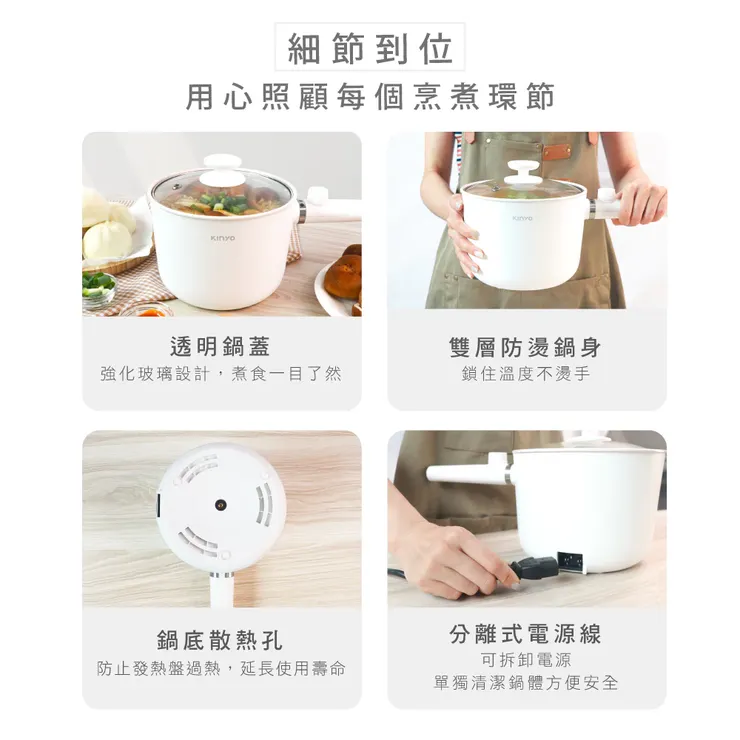 細節到位

用心照顧每個烹煮環節

KINYO

透明鍋蓋

強化玻璃設計，煮食一目了然

KINYO

雙層防燙鍋身

鎖住溫度不燙手

鍋底散熱孔

防止發熱盤過熱，延長使用壽命

分離式電源線

可拆卸電源

單獨清潔鍋體方便安全