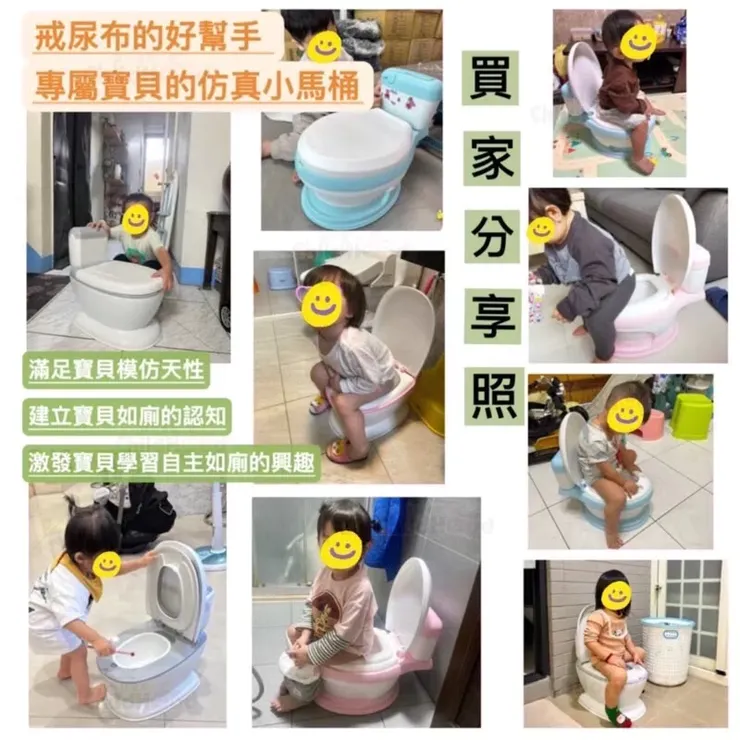 戒尿布的好幫手
專屬寶貝的仿真小馬桶

買家分享照

滿足寶貝模仿天性
建立寶貝如廁的認知
激發寶貝學習自主如廁的興趣