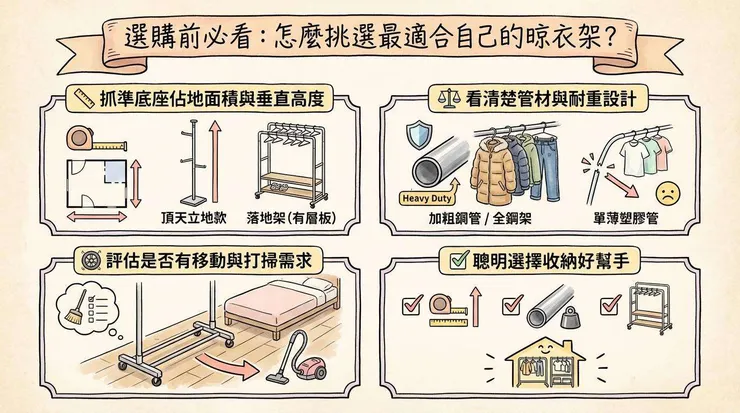 選購前必看：怎麼挑選最適合自己的晾衣架？

抓準底座佔地面積與垂直高度

頂天立地款

落地架（有層板）

看清楚管材與耐重設計

Heavy Duty

加粗鋼管 / 全鋼架

單薄塑膠管

評估是否有移動與打掃需求

聰明選擇收納好幫手