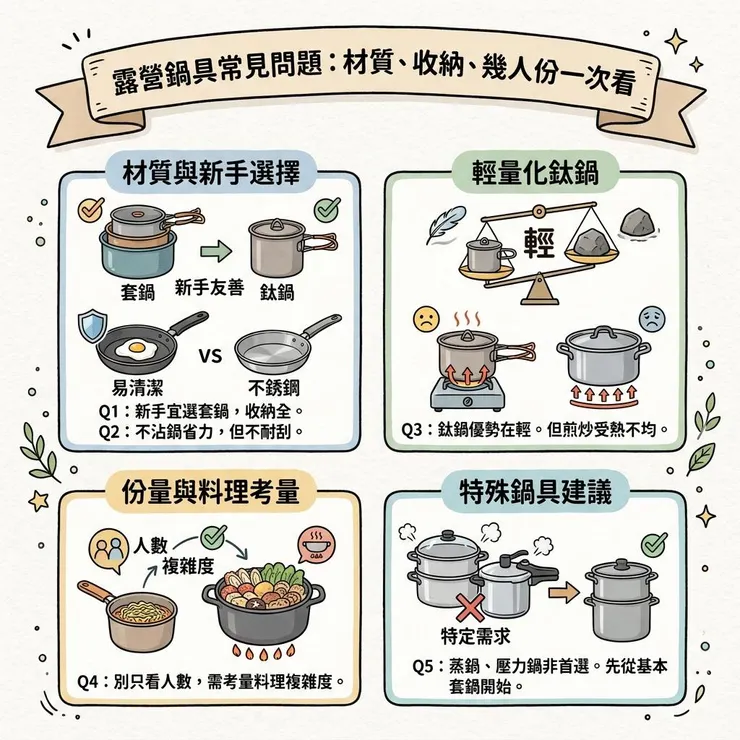 露營鍋具常見問題：材質、收納、幾人份一次看

材質與新手選擇

套鍋 新手友善 鈦鍋

易清潔 VS 不銹鋼

Q1：新手宜選套鍋，收納全。
Q2：不沾鍋省力，但不耐刮。

輕量化鈦鍋

輕

Q3：鈦鍋優勢在輕。但煎炒受熱不均。

份量與料理考量

人數
複雜度

Q4：別只看人數，需考量料理複雜度。

特殊鍋具建議

特定需求

Q5：蒸鍋、壓力鍋非首選。先從基本套鍋開始。