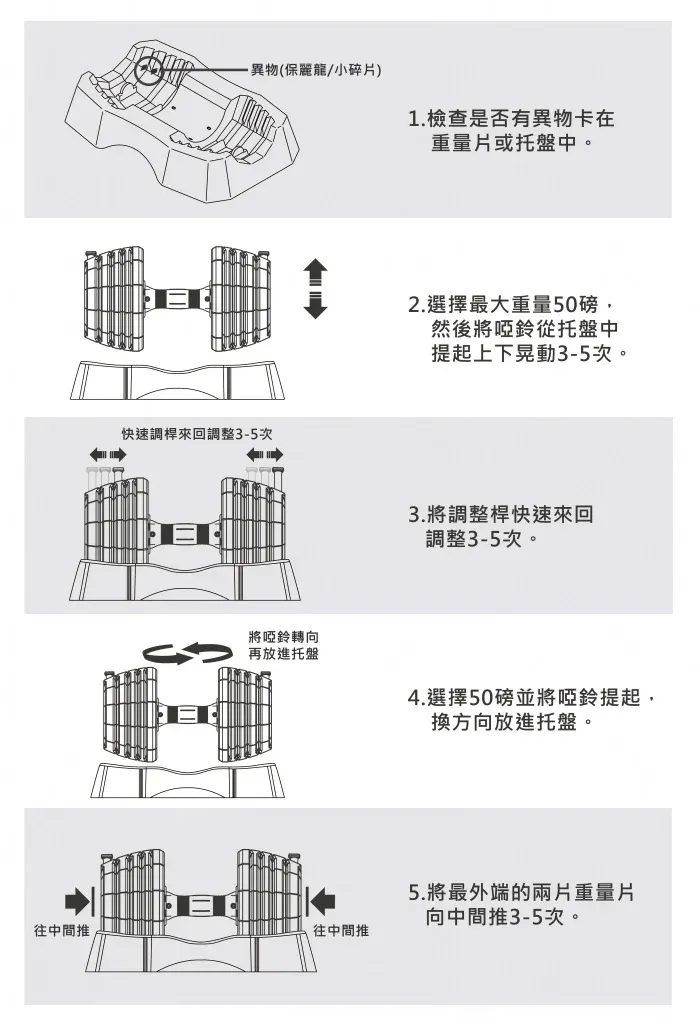 異物(保麗龍/小碎片)

1.檢查是否有異物卡在重量片或托盤中。

2.選擇最大重量50磅，然後將啞鈴從托盤中提起上下晃動3-5次。

快速調桿來回調整3-5次

3.將調整桿快速來回調整3-5次。

將啞鈴轉向再放進托盤

4.選擇50磅並將啞鈴提起，換方向放進托盤。

往中間推

往中間推

5.將最外端的兩片重量片向中間推3-5次。