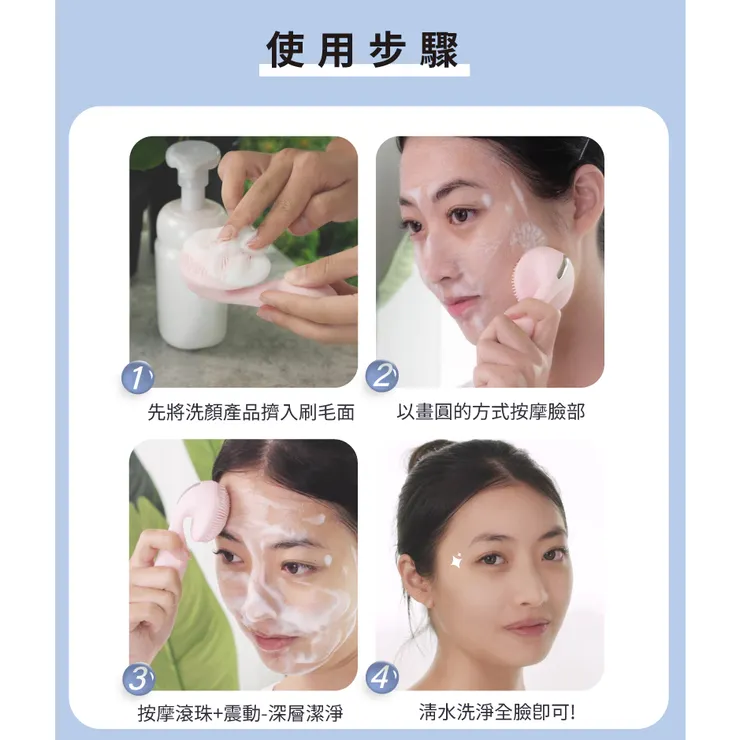 使用步驟

1
先將洗顏產品擠入刷毛面

2
以畫圓的方式按摩臉部

3
按摩滾珠+震動-深層潔淨

4
清水洗淨全臉即可!