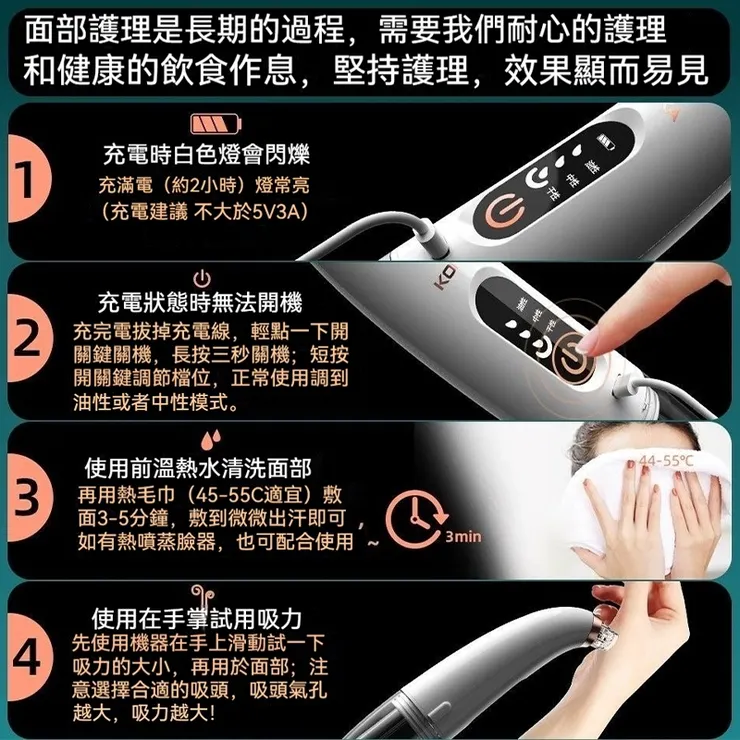 面部護理是長期的過程，需要我們耐心的護理和健康的飲食作息，堅持護理，效果顯而易見

1

充電時白色燈會閃爍
充滿電（約2小時）燈常亮
（充電建議 不大於5V3A）

油性
中性
干性

2

充電狀態時無法開機
充完電拔掉充電線，輕點一下開關鍵關機，長按三秒關機；短按開關鍵調節檔位，正常使用調到油性或者中性模式。

KO

油性
中性
干性

3

使用前溫熱水清洗面部
再用熱毛巾（45-55C適宜）敷面3-5分鐘，敷到微微出汗即可，如有熱噴蒸臉器，也可配合使用 ~

3min

44-55°C

4

使用在手掌試用吸力
先使用機器在手上滑動試一下吸力的大小，再用於面部；注意選擇合適的吸頭，吸頭氣孔越大，吸力越大!