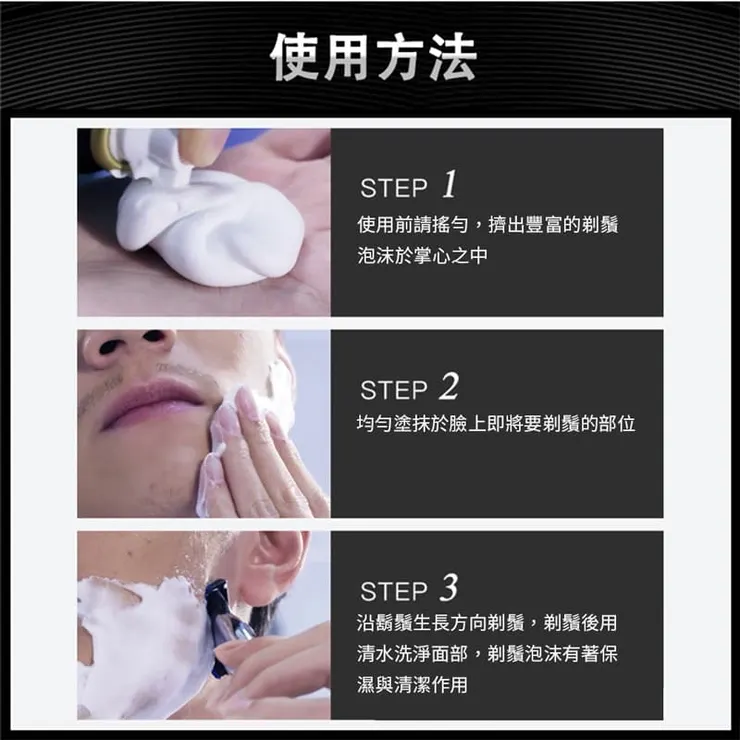 使用方法

STEP 1
使用前請搖勻，擠出豐富的剃鬚泡沫於掌心之中

STEP 2
均勻塗抹於臉上即將要剃鬚的部位

STEP 3
沿鬍鬚生長方向剃鬚，剃鬚後用清水洗淨面部，剃鬚泡沫有著保濕與清潔作用