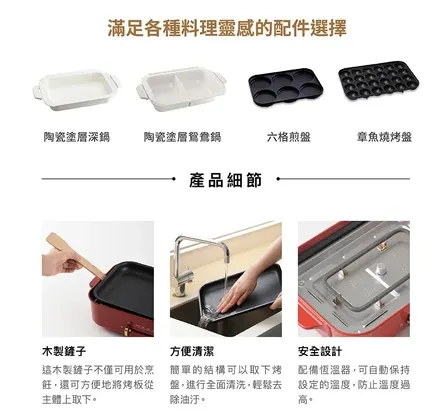 滿足各種料理靈感的配件選擇

陶瓷塗層深鍋

陶瓷塗層鴛鴦鍋

六格煎盤

章魚燒烤盤

產品細節

木製鏟子

這木製鏟子不僅可用於烹飪，還可方便地將烤板從主體上取下。

方便清潔

簡單的結構可以取下烤盤，進行全面清洗，輕鬆去除油汙。

安全設計

配備恆溫器，可自動保持設定的溫度，防止溫度過高。