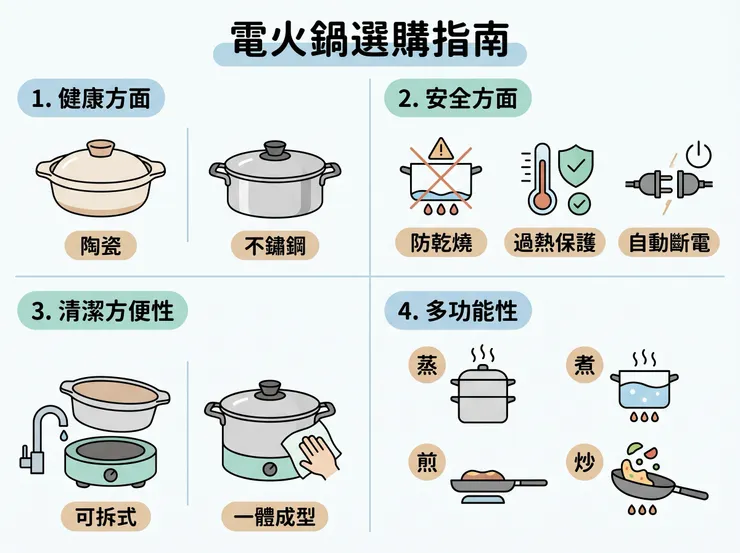 電火鍋選購指南

1. 健康方面

陶瓷

不鏽鋼

2. 安全方面

防乾燒

過熱保護

自動斷電

3. 清潔方便性

可拆式

一體成型

4. 多功能性

蒸

煮

煎

炒