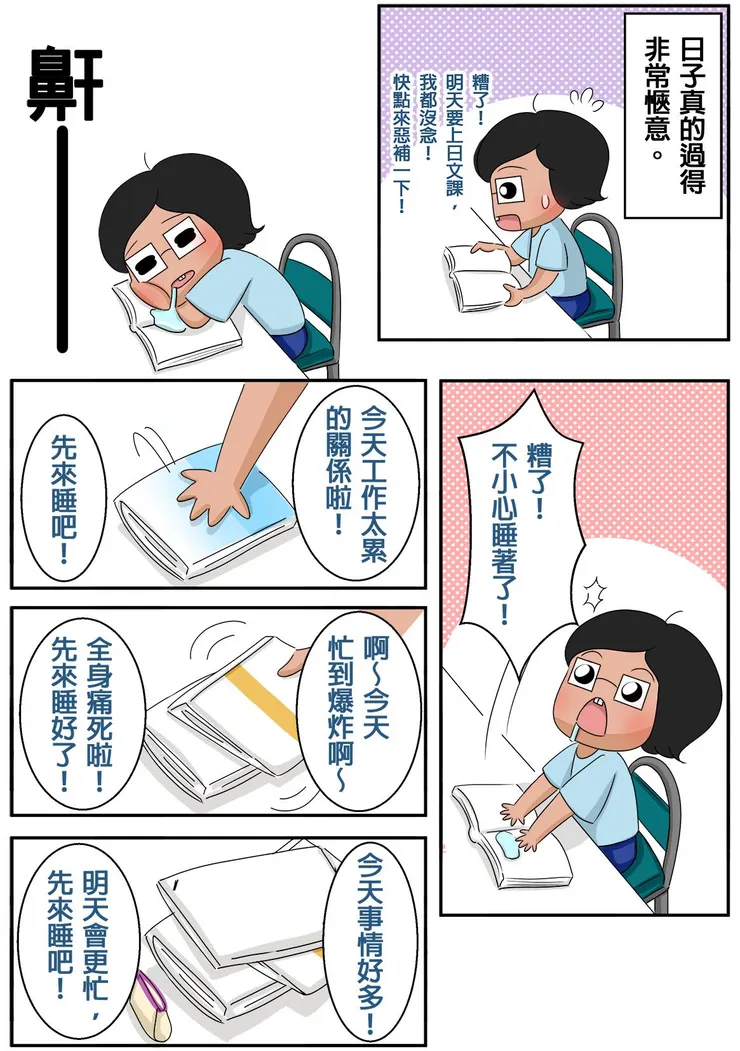 日子真的過得非常愜意。

糟了！明天要上日文課，我都沒念！快點來惡補一下！

鼾——

糟了！不小心睡著了！

今天工作太累的關係啦！

先來睡吧！

啊～今天忙到爆炸啊～

全身痛死啦！先來睡好了！

今天事情好多！

明天會更忙，先來睡吧！