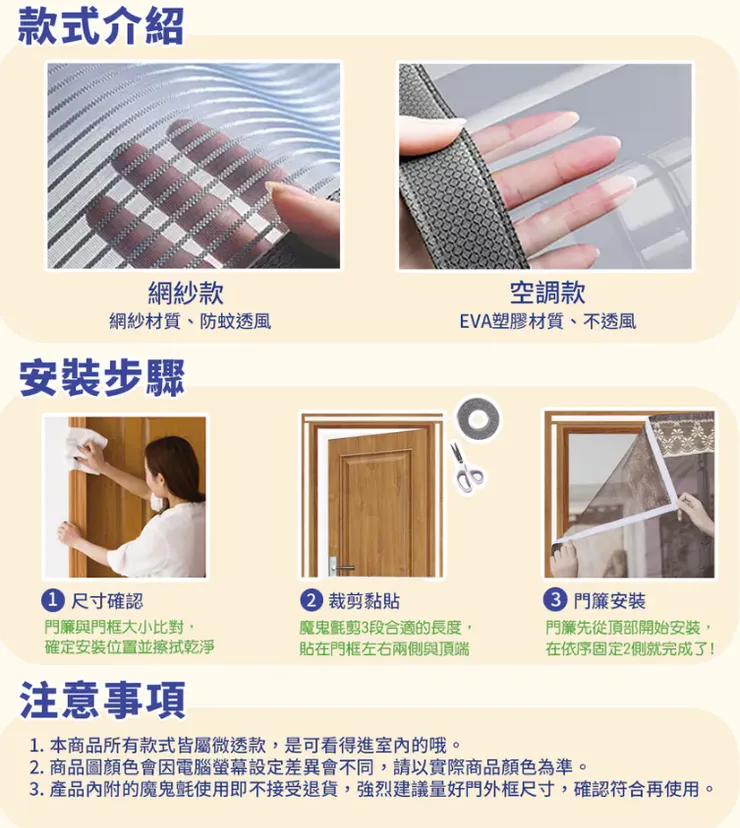 款式介紹

網紗款
網紗材質、防蚊透風

空調款
EVA塑膠材質、不透風

安裝步驟

1 尺寸確認
門簾與門框大小比對，確定安裝位置並擦拭乾淨

2 裁剪黏貼
魔鬼氈剪3段合適的長度，貼在門框左右兩側與頂端

3 門簾安裝
門簾先從頂部開始安裝，在依序固定2側就完成了!

注意事項

1. 本商品所有款式皆屬微透款，是可看得進室內的哦。
2. 商品圖顏色會因電腦螢幕設定差異會不同，請以實際商品顏色為準。
3. 產品內附的魔鬼氈使用即不接受退貨，強烈建議量好門外框尺寸，確認符合再使用。