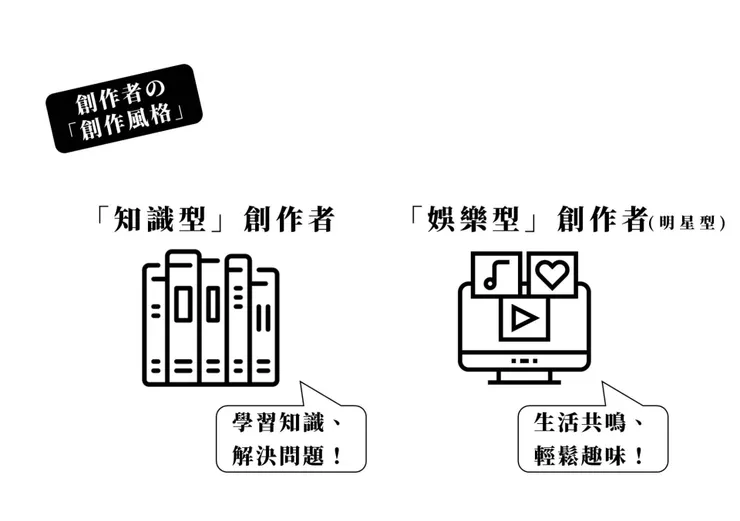 創作者の
「創作風格」

「知識型」創作者

學習知識、
解決問題！

「娛樂型」創作者(明星型)

生活共鳴、
輕鬆趣味！