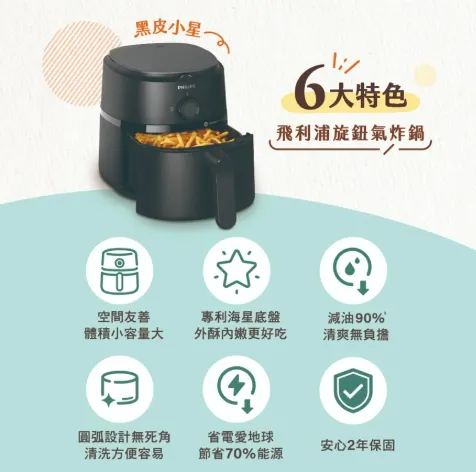 黑皮小星

PHILIPS

6大特色
飛利浦旋鈕氣炸鍋

空間友善
體積小容量大

專利海星底盤
外酥內嫩更好吃

減油90%*
清爽無負擔

圓弧設計無死角
清洗方便容易

省電愛地球
節省70%能源

安心2年保固