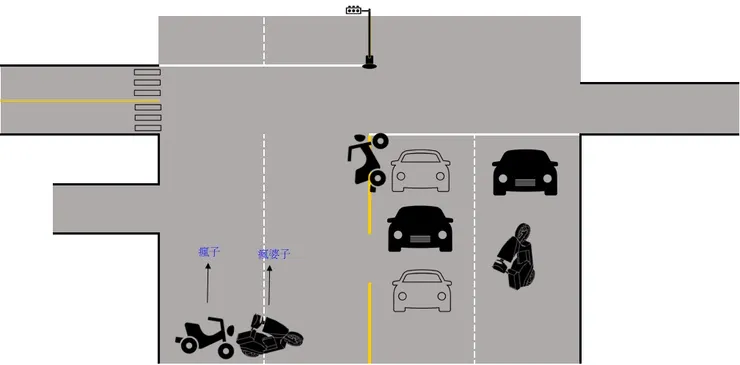 瘋子

瘋婆子