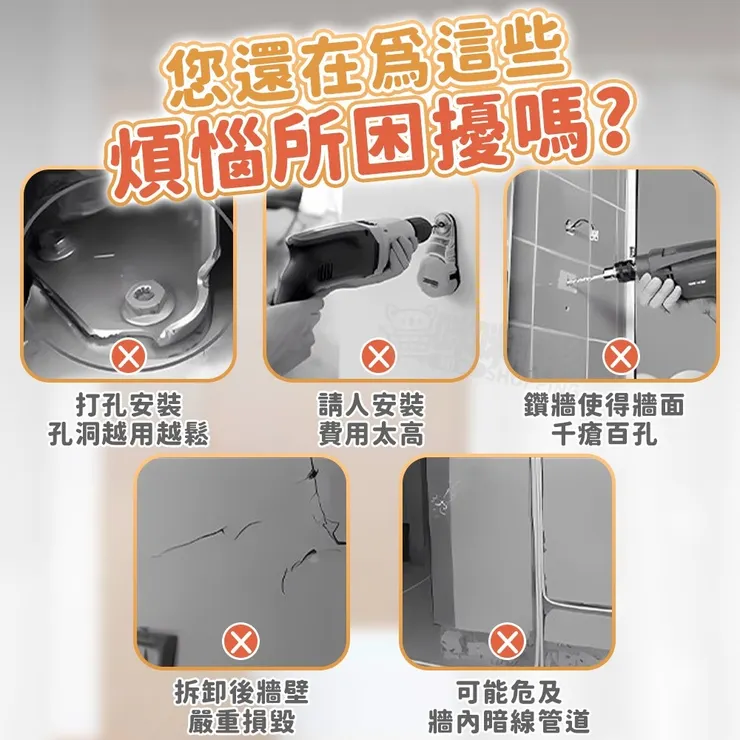 您還在爲這些
煩惱所困擾嗎？

打孔安裝
孔洞越用越鬆

請人安裝
費用太高

鑽牆使得牆面
千瘡百孔

拆卸後牆壁
嚴重損毀

可能危及
牆內暗線管道