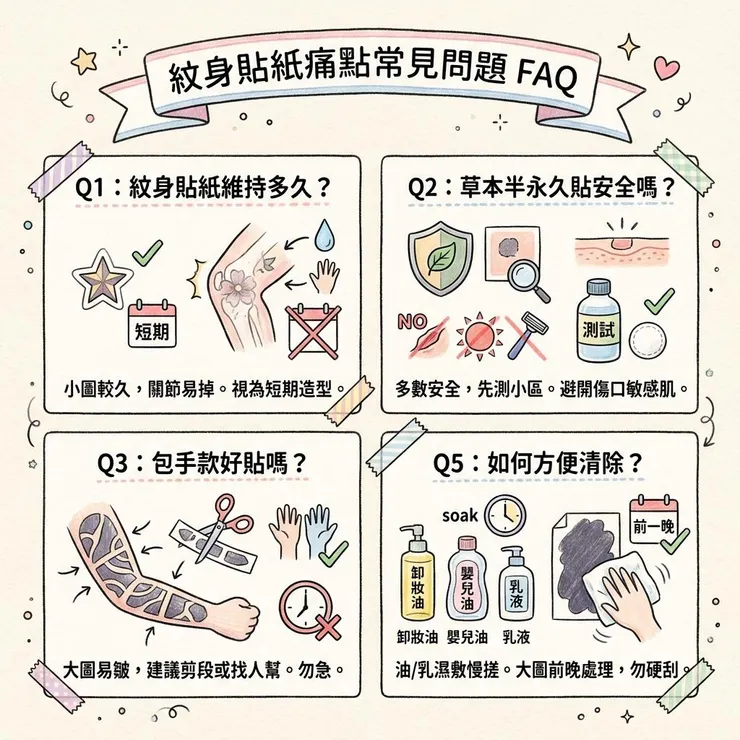 紋身貼紙痛點常見問題 FAQ

Q1：紋身貼紙維持多久？

短期

小圖較久，關節易掉。視為短期造型。

Q2：草本半永久貼安全嗎？

NO

測試

多數安全，先測小區。避開傷口敏感肌。

Q3：包手款好貼嗎？

大圖易皺，建議剪段或找人幫。勿急。

Q5：如何方便清除？

soak

前一晚

卸妝油

嬰兒油

乳液

卸妝油 嬰兒油 乳液

油/乳濕敷慢搓。大圖前晚處理，勿硬刮。