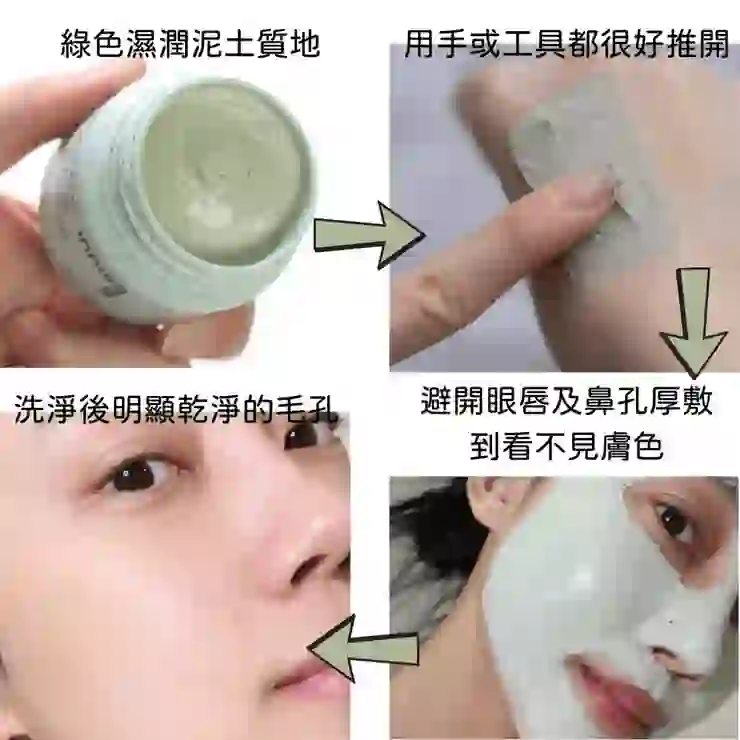 綠色濕潤泥土質地

用手或工具都很好推開

避開眼唇及鼻孔厚敷到看不見膚色

洗淨後明顯乾淨的毛孔