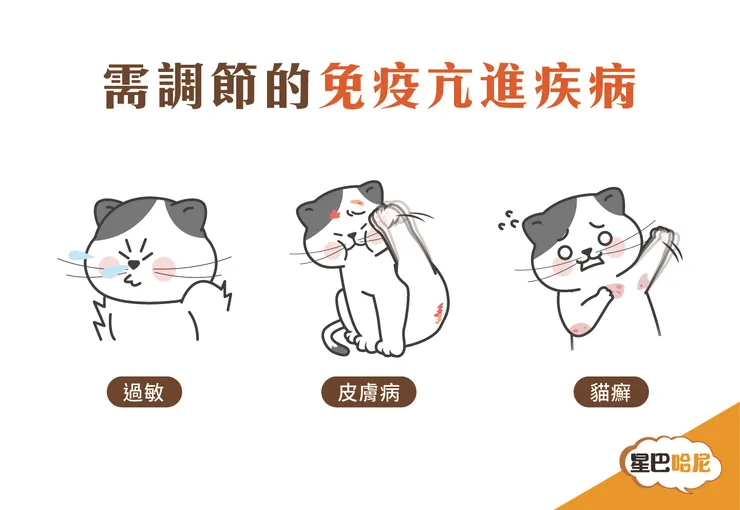 需調節的免疫亢進疾病

過敏

皮膚病

貓癬

星巴哈尼