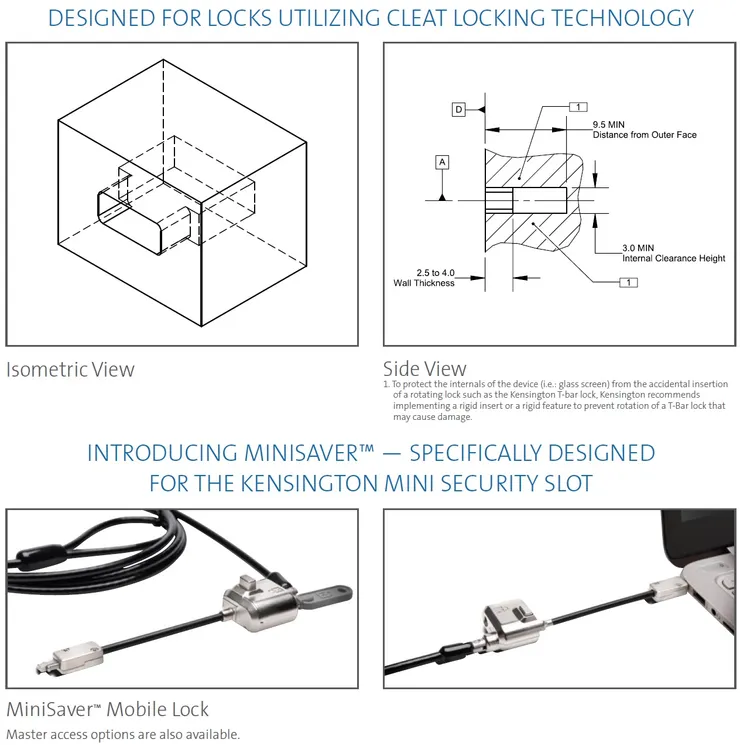 DESIGNED FOR LOCKS UTILIZING CLEAT LOCKING TECHNOLOGY

D

1

9.5 MIN
Distance from Outer Face

A

3.0 MIN
Internal Clearance Height

2.5 to 4.0
Wall Thickness

1

Isometric View

Side View

1. To protect the internals of the device (i.e.: glass screen) from the accidental insertion of a rotating lock such as the Kensington T-bar lock, Kensington recommends implementing a rigid insert or a rigid feature to prevent rotation of a T-Bar lock that may cause damage.

INTRODUCING MINISAVER™ — SPECIFICALLY DESIGNED FOR THE KENSINGTON MINI SECURITY SLOT

MiniSaver™ Mobile Lock

Master access options are also available.