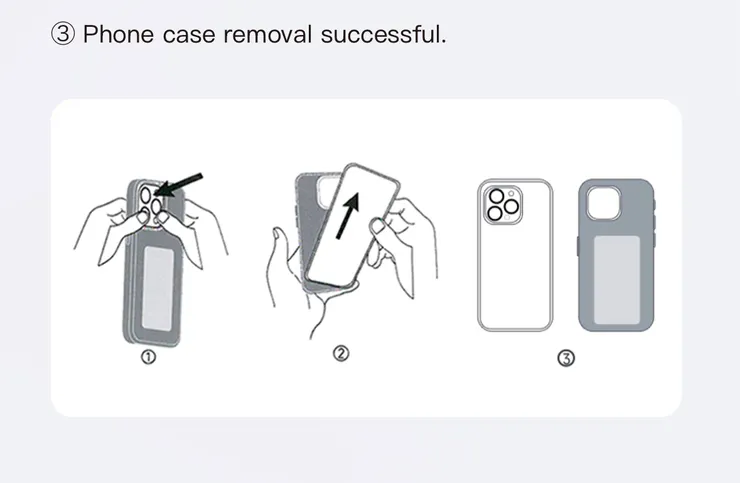 ③ Phone case removal successful.

①

②

③