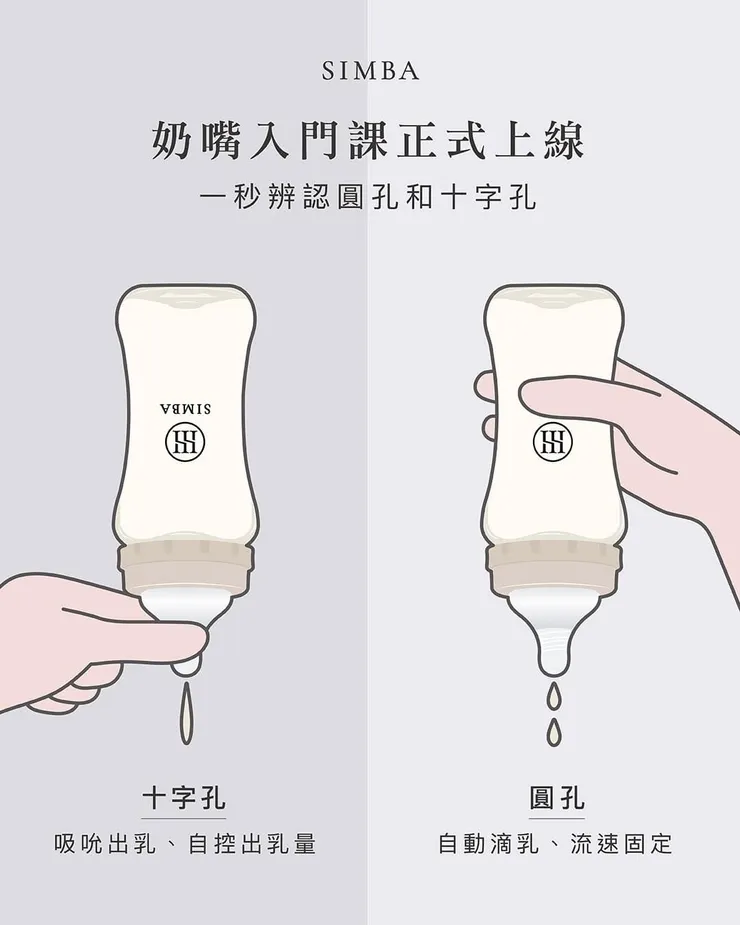 SIMBA

奶嘴入門課正式上線

一秒辨認圓孔和十字孔

SIMBA

十字孔

吸吮出乳、自控出乳量

圓孔

自動滴乳、流速固定