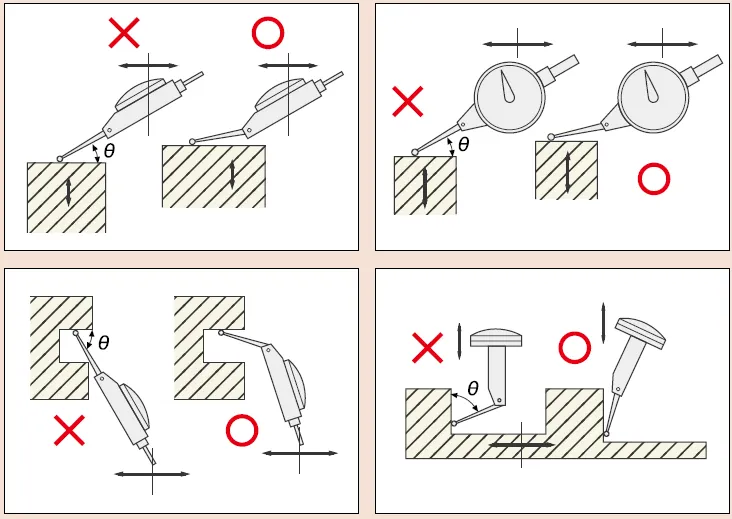 $\theta$

$\theta$

$\theta$

$\theta$