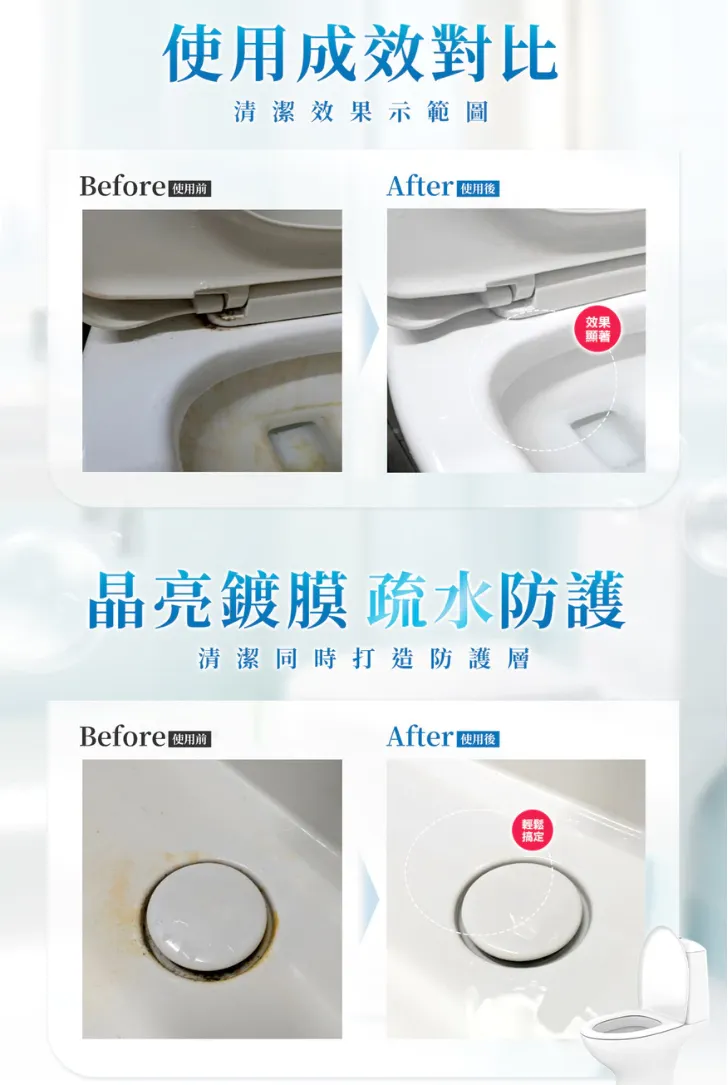 使用成效對比

清潔效果示範圖

Before 使用前

After 使用後

效果顯著

晶亮鍍膜 疏水防護

清潔同時打造防護層

Before 使用前

After 使用後

輕鬆搞定