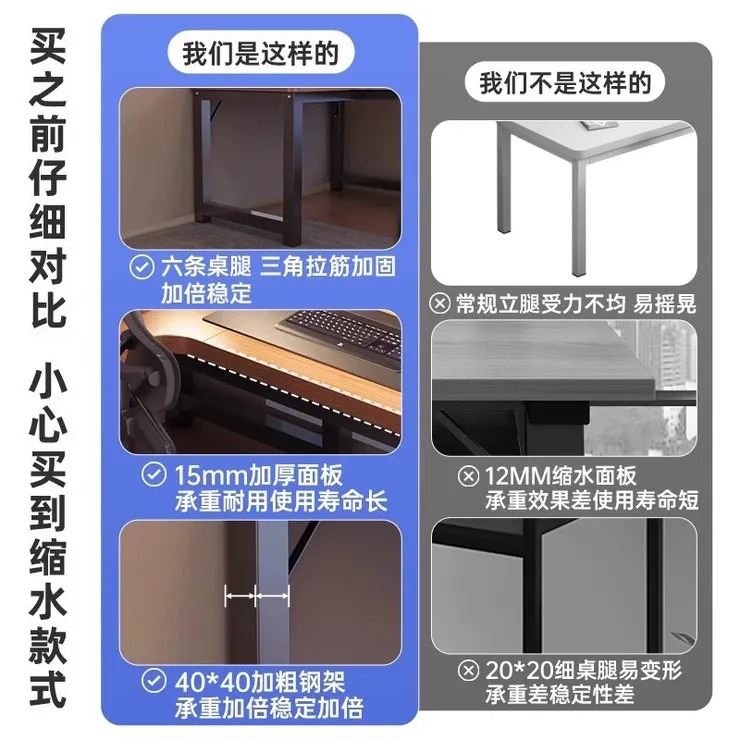 买之前仔细对比

小心买到缩水款式

我们是这样的

六条桌腿 三角拉筋加固 加倍稳定

15mm加厚面板 承重耐用使用寿命长

40*40加粗钢架 承重加倍稳定加倍

我们不是这样的

常规立腿受力不均 易摇晃

12MM缩水面板 承重效果差使用寿命短

20*20细桌腿易变形 承重差稳定性差