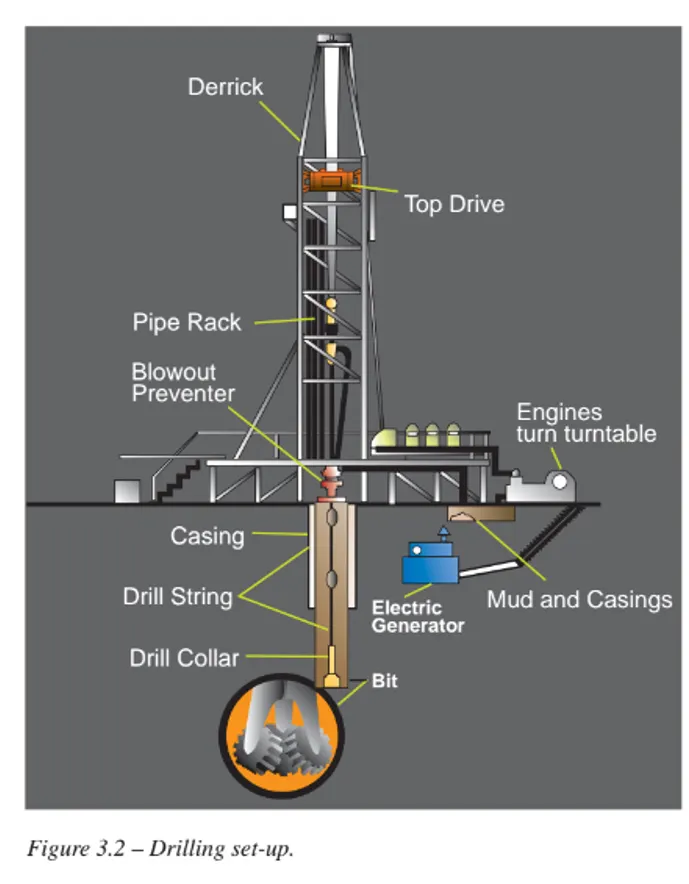 Derrick

Top Drive

Pipe Rack

Blowout Preventer

Engines turn turntable

Casing

Drill String

Electric Generator

Mud and Casings

Drill Collar

Bit

Figure 3.2 – Drilling set-up.