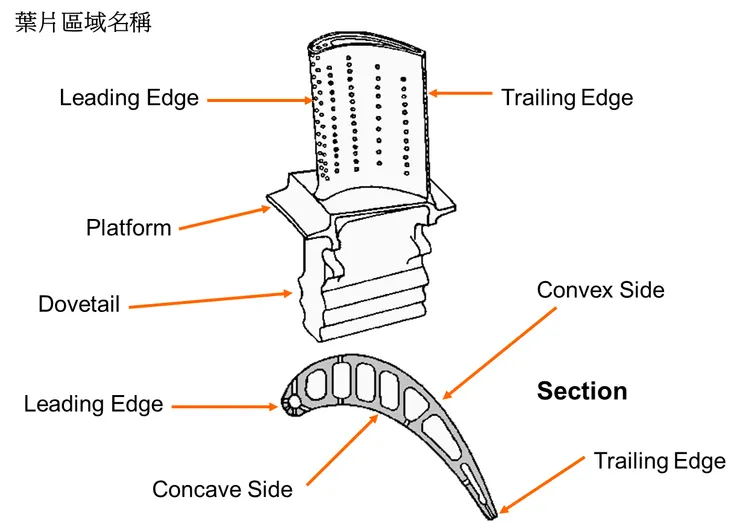 葉片區域名稱

Leading Edge

Trailing Edge

Platform

Dovetail

Convex Side

Section

Leading Edge

Concave Side

Trailing Edge