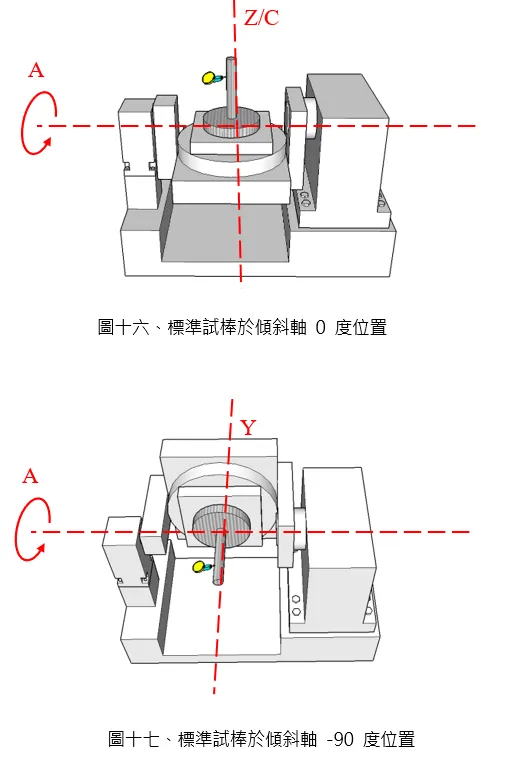 Z/C

A

圖十六、標準試棒於傾斜軸 0 度位置

Y

A

圖十七、標準試棒於傾斜軸 -90 度位置