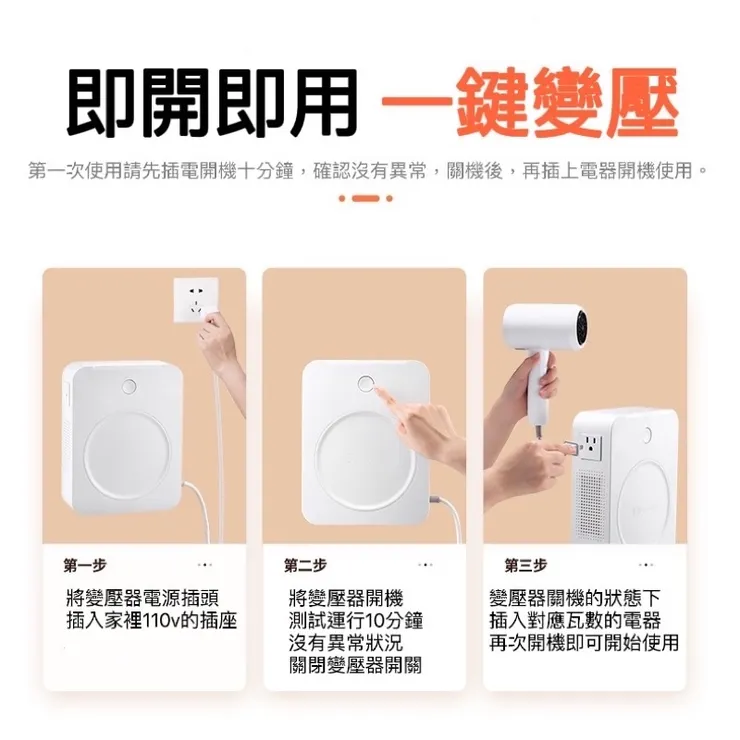 即開即用 一鍵變壓

第一次使用請先插電開機十分鐘，確認沒有異常，關機後，再插上電器開機使用。

第一步

將變壓器電源插頭
插入家裡110v的插座

第二步

將變壓器開機
測試運行10分鐘
沒有異常狀況
關閉變壓器開關

第三步

變壓器關機的狀態下
插入對應瓦數的電器
再次開機即可開始使用