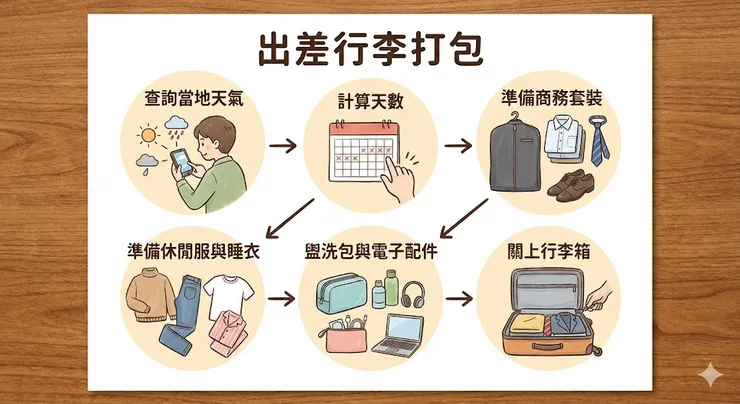 出差行李打包

查詢當地天氣

計算天數

準備商務套裝

準備休閒服與睡衣

盥洗包與電子配件

關上行李箱