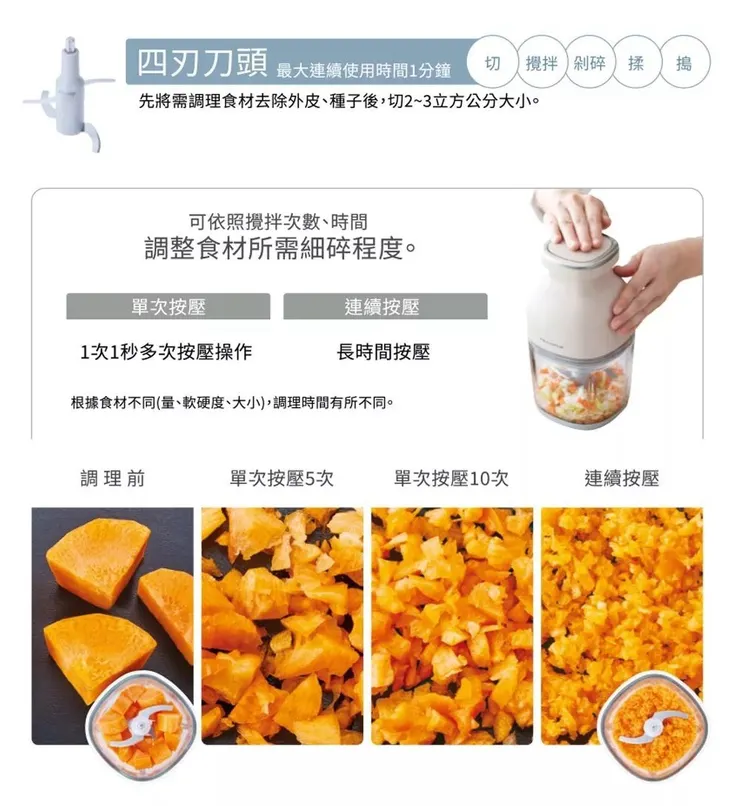 四刃刀頭 最大連續使用時間1分鐘

切 攪拌 剁碎 揉 搗

先將需調理食材去除外皮、種子後，切2~3立方公分大小。

可依照攪拌次數、時間
調整食材所需細碎程度。

| 單次按壓 | 連續按壓 |
|---|---|
| 1次1秒多次按壓操作 | 長時間按壓 |

根據食材不同(量、軟硬度、大小)，調理時間有所不同。

調 理 前

單次按壓5次

單次按壓10次

連續按壓