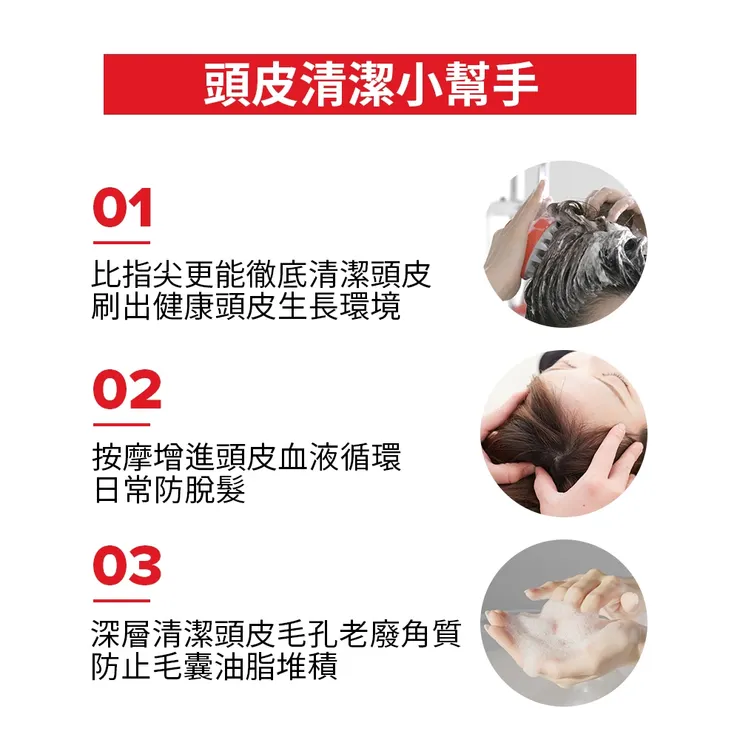 頭皮清潔小幫手

01

比指尖更能徹底清潔頭皮
刷出健康頭皮生長環境

02

按摩增進頭皮血液循環
日常防脫髮

03

深層清潔頭皮毛孔老廢角質
防止毛囊油脂堆積