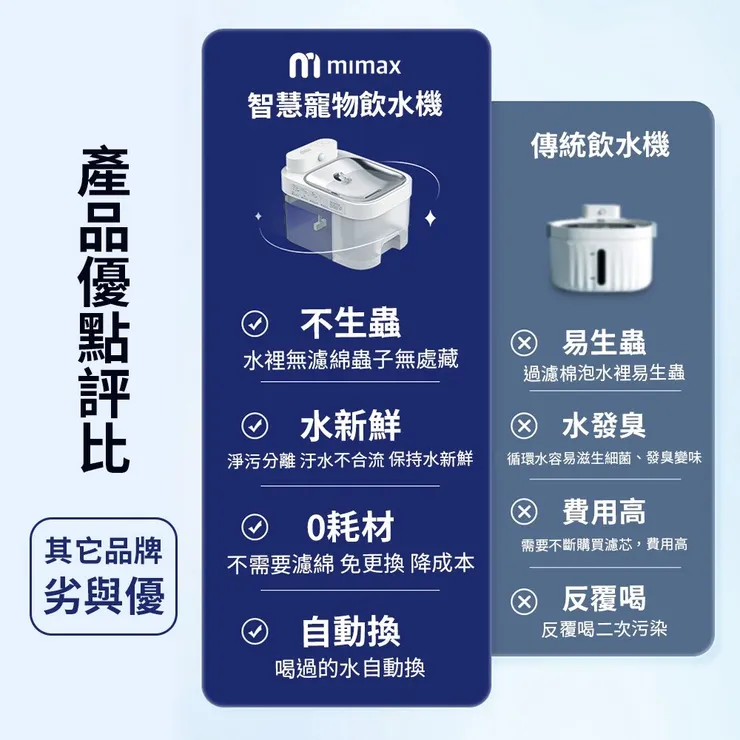 產品優點評比

其它品牌
劣與優

mimax
智慧寵物飲水機

不生蟲
水裡無濾綿蟲子無處藏

水新鮮
淨污分離 汙水不合流 保持水新鮮

0耗材
不需要濾綿 免更換 降成本

自動換
喝過的水自動換

傳統飲水機

易生蟲
過濾棉泡水裡易生蟲

水發臭
循環水容易滋生細菌、發臭變味

費用高
需要不斷購買濾芯，費用高

反覆喝
反覆喝二次污染