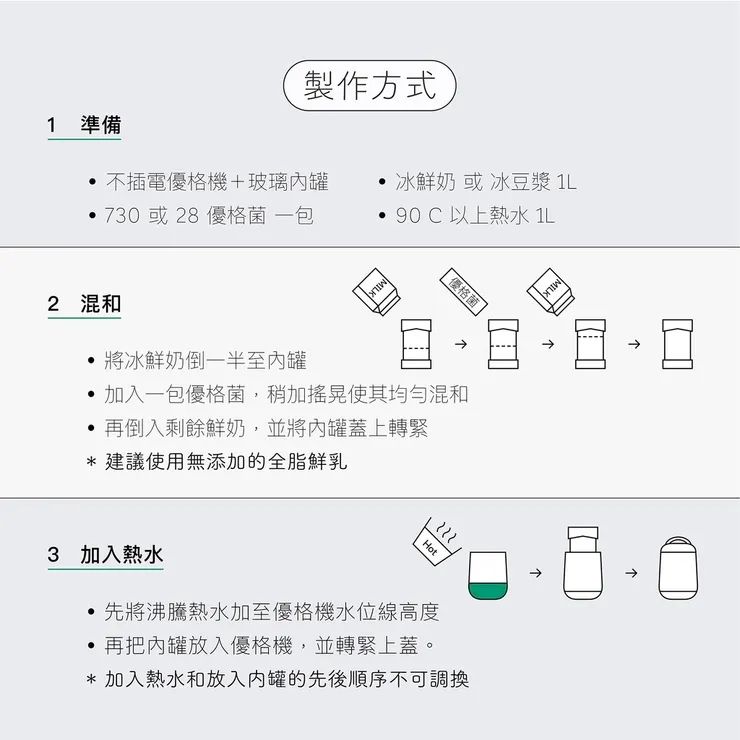 製作方式

1 準備

• 不插電優格機＋玻璃內罐
• 730 或 28 優格菌 一包
• 冰鮮奶 或 冰豆漿 1L
• 90 C 以上熱水 1L

2 混和

MILK
優格菌
MILK

• 將冰鮮奶倒一半至內罐
• 加入一包優格菌，稍加搖晃使其均勻混和
• 再倒入剩餘鮮奶，並將內罐蓋上轉緊
＊ 建議使用無添加的全脂鮮乳

3 加入熱水

Hot

• 先將沸騰熱水加至優格機水位線高度
• 再把內罐放入優格機，並轉緊上蓋。
＊ 加入熱水和放入內罐的先後順序不可調換