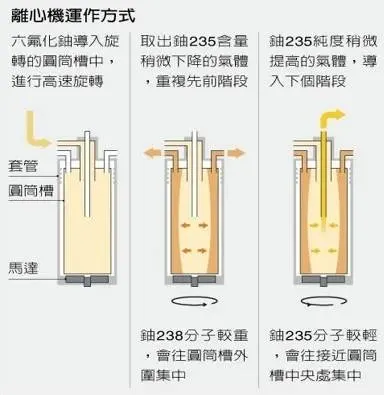 離心機運作方式

六氟化鈾導入旋轉的圓筒槽中，進行高速旋轉

套管

圓筒槽

馬達

取出鈾235含量稍微下降的氣體，重複先前階段

鈾238分子較重，會往圓筒槽外圍集中

鈾235純度稍微提高的氣體，導入下個階段

鈾235分子較輕，會往接近圓筒槽中央處集中