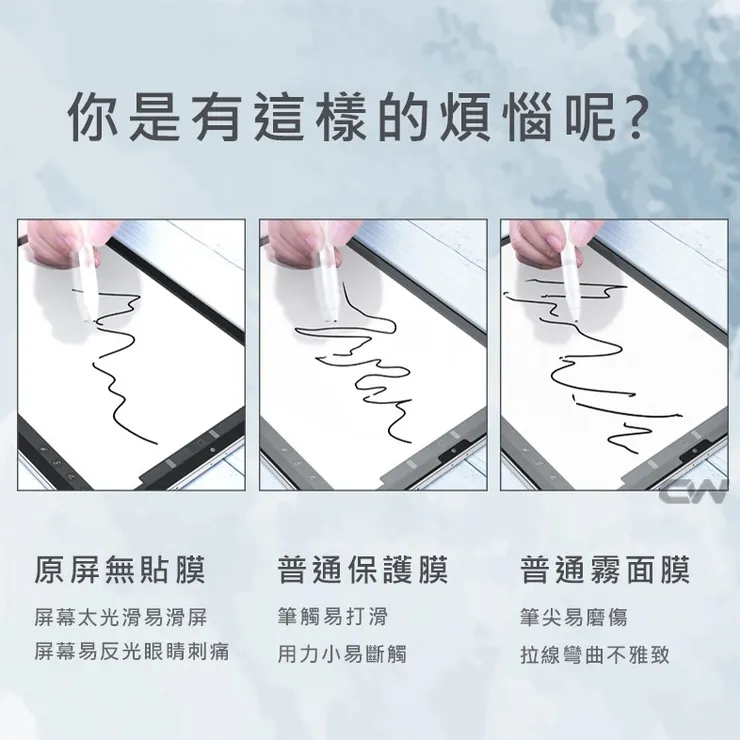 你是有這樣的煩惱呢?

CW

原屏無貼膜

屏幕太光滑易滑屏

屏幕易反光眼睛刺痛

普通保護膜

筆觸易打滑

用力小易斷觸

普通霧面膜

筆尖易磨傷

拉線彎曲不雅致