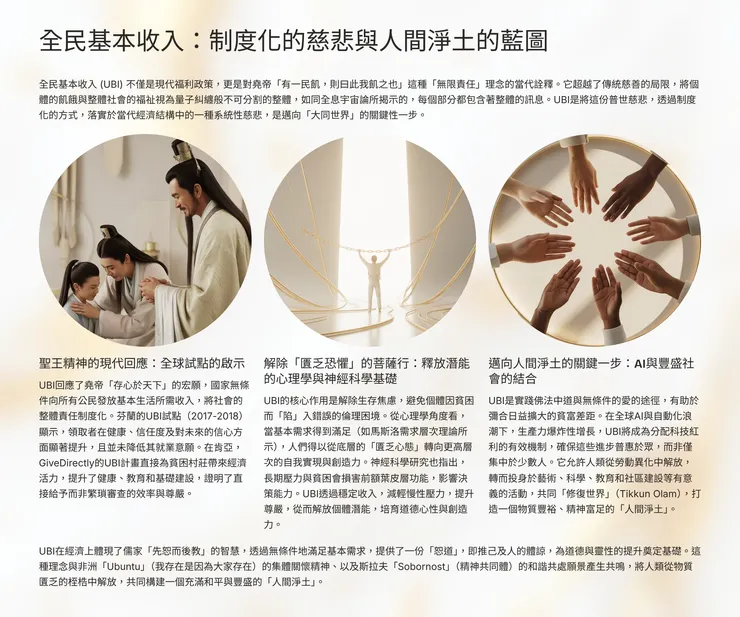 全民基本收入：制度化的慈悲與人間淨土的藍圖

全民基本收入 (UBI) 不僅是現代福利政策，更是對堯帝「有一民飢，則曰此我飢之也」這種「無限責任」理念的當代詮釋。它超越了傳統慈善的局限，將個體的飢餓與整體社會的福祉視為量子糾纏般不可分割的整體，如同全息宇宙論所揭示的，每個部分都包含著整體的訊息。UBI是將這份普世慈悲，透過制度化的方式，落實於當代經濟結構中的一種系統性慈悲，是邁向「大同世界」的關鍵性一步。

聖王精神的現代回應：全球試點的啟示

UBI回應了堯帝「存心於天下」的宏願，國家無條件向所有公民發放基本生活所需收入，將社會的整體責任制度化。芬蘭的UBI試點（2017-2018）顯示，領取者在健康、信任度及對未來的信心方面顯著提升，且並未降低其就業意願。在肯亞，GiveDirectly的UBI計畫直接為貧困村莊帶來經濟活力，提升了健康、教育和基礎建設，證明了直接給予而非繁瑣審查的效率與尊嚴。

解除「匱乏恐懼」的菩薩行：釋放潛能的心理學與神經科學基礎

UBI的核心作用是解除生存焦慮，避免個體因貧困而「陷」入錯誤的倫理困境。從心理學角度看，當基本需求得到滿足（如馬斯洛需求層次理論所示），人們得以從底層的「匱乏心態」轉向更高層次的自我實現與創造力。神經科學研究也指出，長期壓力與貧困會損害前額葉皮層功能，影響決策能力。UBI透過穩定收入，減輕慢性壓力，提升尊嚴，從而解放個體潛能，培育道德心性與創造力。

邁向人間淨土的關鍵一步：AI與豐盛社會的結合

UBI是實踐佛法中道與無條件的愛的途徑，有助於彌合日益擴大的貧富差距。在全球AI與自動化浪潮下，生產力爆炸性增長，UBI將成為分配科技紅利的有效機制，確保這些進步普惠於眾，而非僅集中於少數人。它允許人類從勞動異化中解放，轉而投身於藝術、科學、教育和社區建設等有意義的活動，共同「修復世界」（Tikkun Olam），打造一個物質豐裕、精神富足的「人間淨土」。

UBI在經濟上體現了儒家「先恕而後教」的智慧，透過無條件地滿足基本需求，提供了一份「恕道」，即推己及人的體諒，為道德與靈性的提升奠定基礎。這種理念與非洲「Ubuntu」（我存在是因為大家存在）的集體關懷精神、以及斯拉夫「Sobornost」（精神共同體）的和諧共處願景產生共鳴，將人類從物質匱乏的桎梏中解放，共同構建一個充滿和平與豐盛的「人間淨土」。